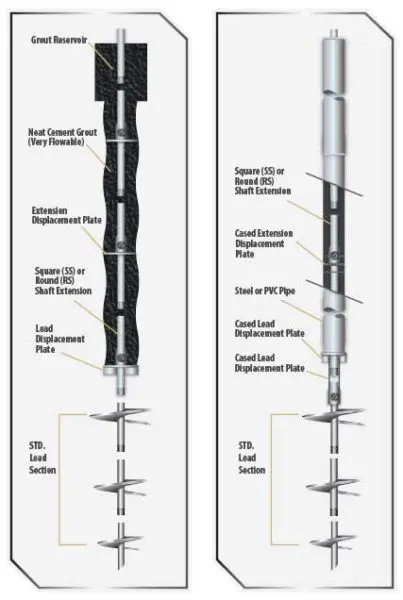 Grout Reservoir

Neat Cement Grout (Very Flowable)

Extension Displacement Plate

Square (SS) or Round (RS) Shaft Extension

Lead Displacement Plate

STD. Lead Section

Square (SS) or Round (RS) Shaft Extension

Cased Extension Displacement Plate

Steel or PVC Pipe

Cased Lead Displacement Plate

Cased Lead Displacement Plate

STD. Lead Section